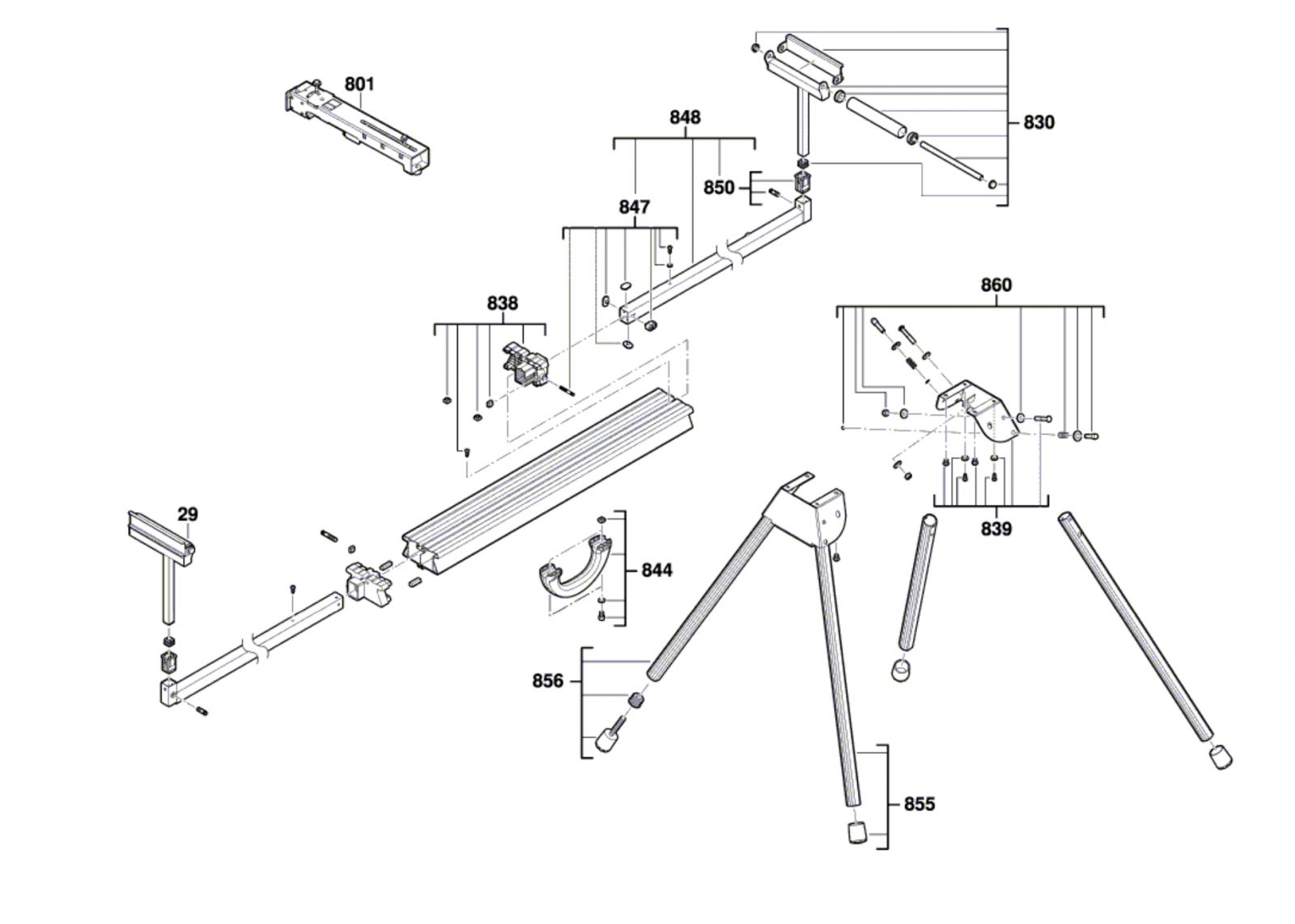 801
848
830
850
847
838
860
839
29
844
856
855